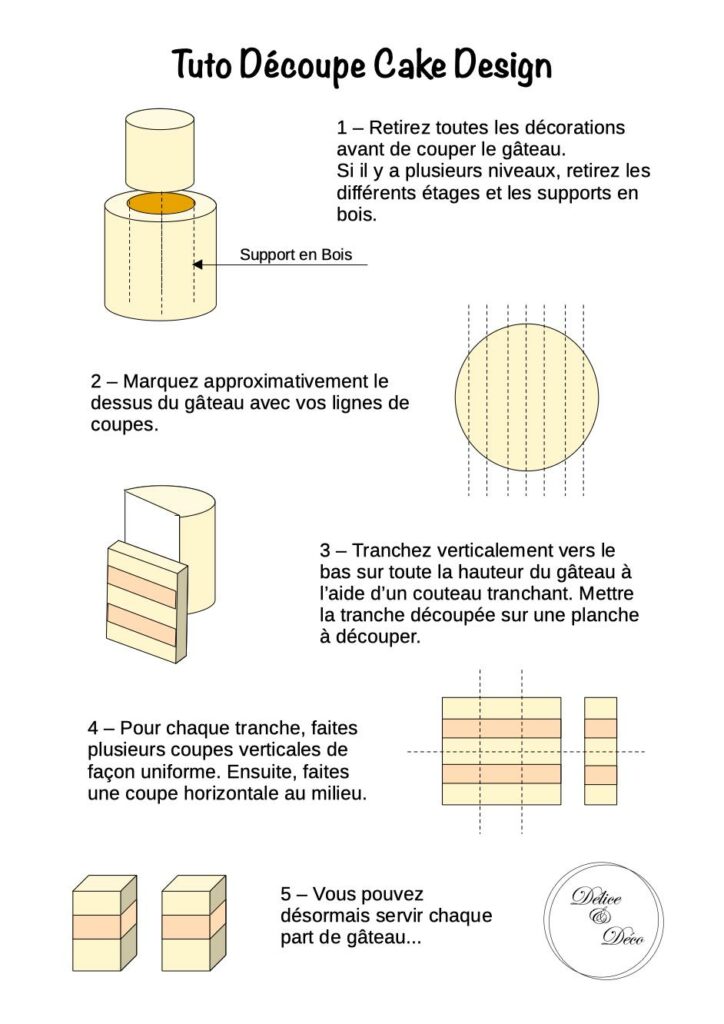 Tuto Découpe Cake Design

1 – Retirez toutes les décorations avant de couper le gâteau.
Si il y a plusieurs niveaux, retirez les différents étages et les supports en bois.

Support en Bois

2 – Marquez approximativement le dessus du gâteau avec vos lignes de coupes.

3 – Tranchez verticalement vers le bas sur toute la hauteur du gâteau à l'aide d'un couteau tranchant. Mettre la tranche découpée sur une planche à découper.

4 – Pour chaque tranche, faites plusieurs coupes verticales de façon uniforme. Ensuite, faites une coupe horizontale au milieu.

5 – Vous pouvez désormais servir chaque part de gâteau...

Delice & Deco